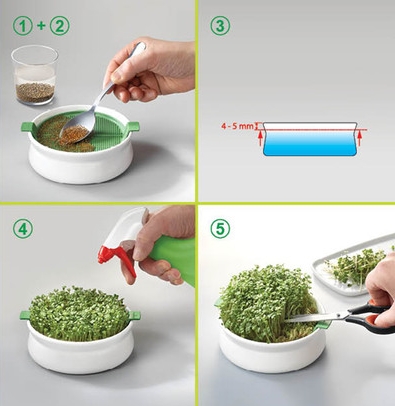 ① + ②

③

4 - 5 mm

④

⑤